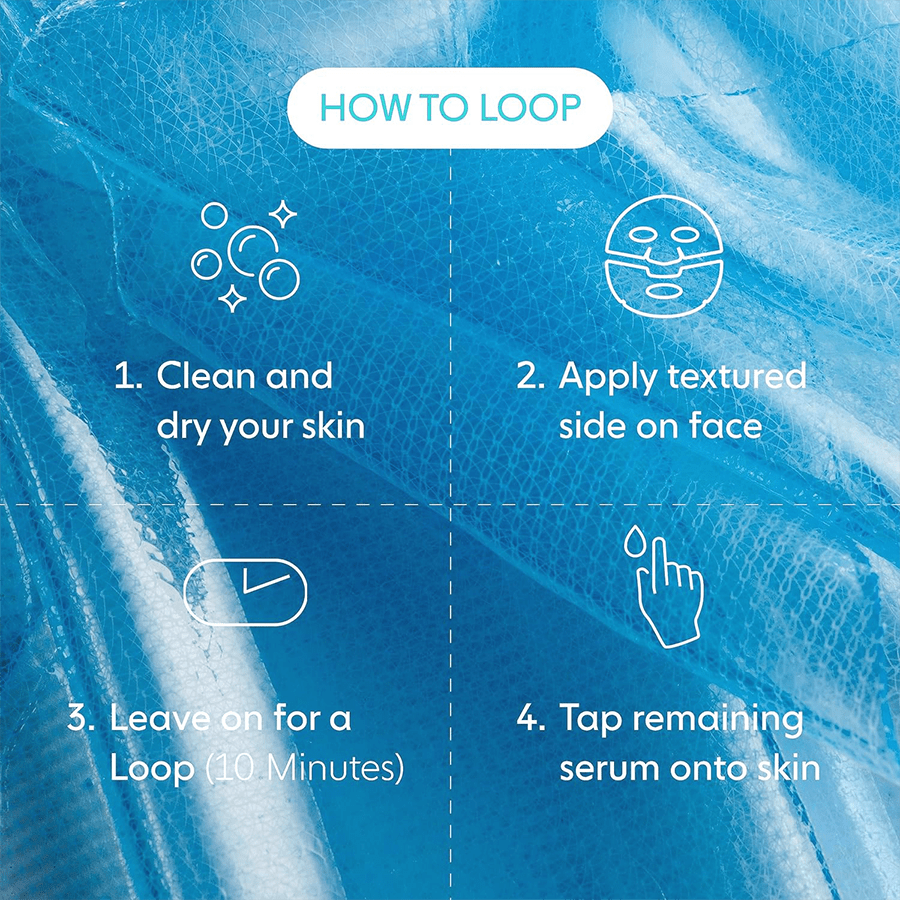 HOW TO LOOP

1. Clean and dry your skin

2. Apply textured side on face

3. Leave on for a Loop (10 Minutes)

4. Tap remaining serum onto skin