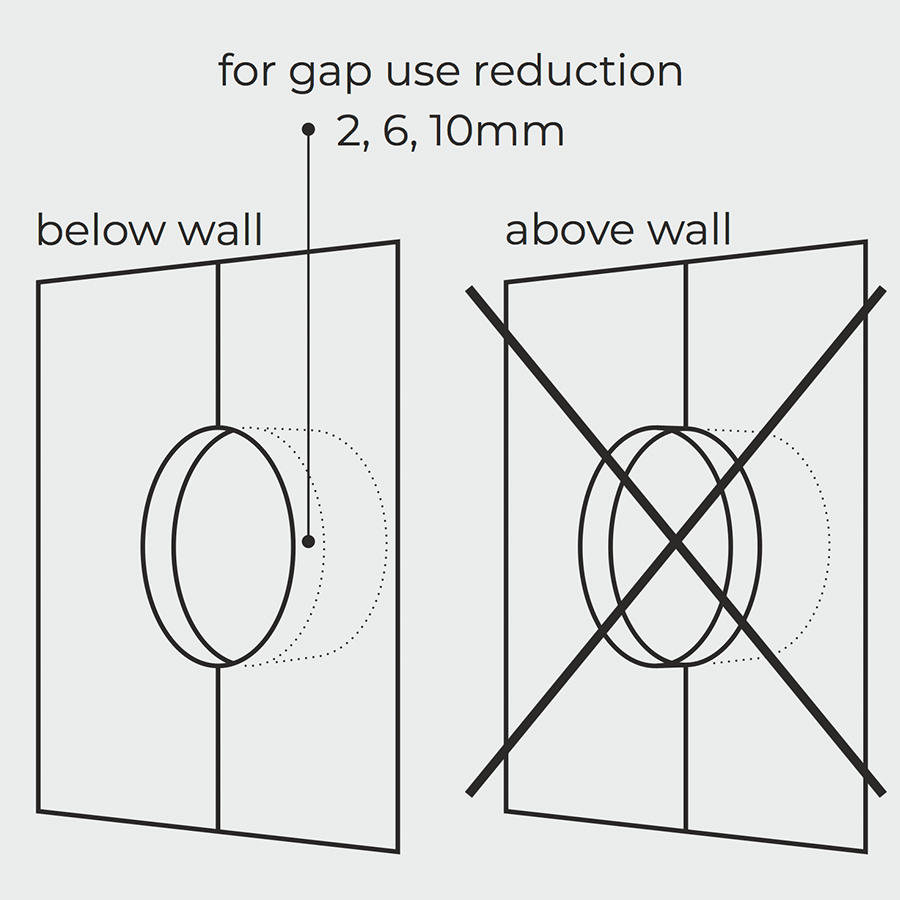 for gap use reduction
2, 6, 10mm

below wall

above wall